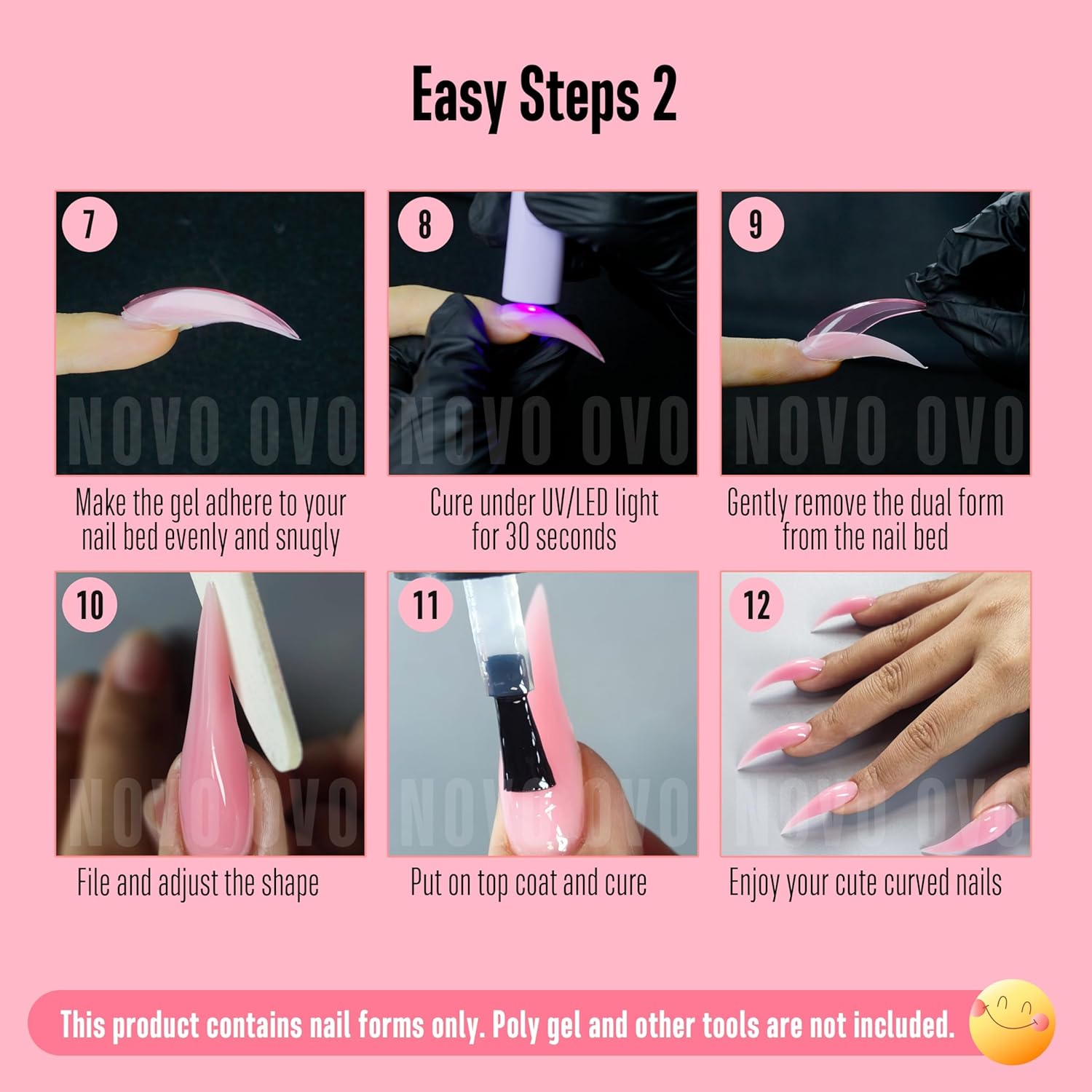 Easy Steps 2

7

NOVO OVO

Make the gel adhere to your nail bed evenly and snugly

8

NOVO OVO

Cure under UV/LED light for 30 seconds

9

NOVO OVO

Gently remove the dual form from the nail bed

10

NOVO OVO

File and adjust the shape

11

NOVO OVO

Put on top coat and cure

12

NOVO OVO

Enjoy your cute curved nails

This product contains nail forms only. Poly gel and other tools are not included.