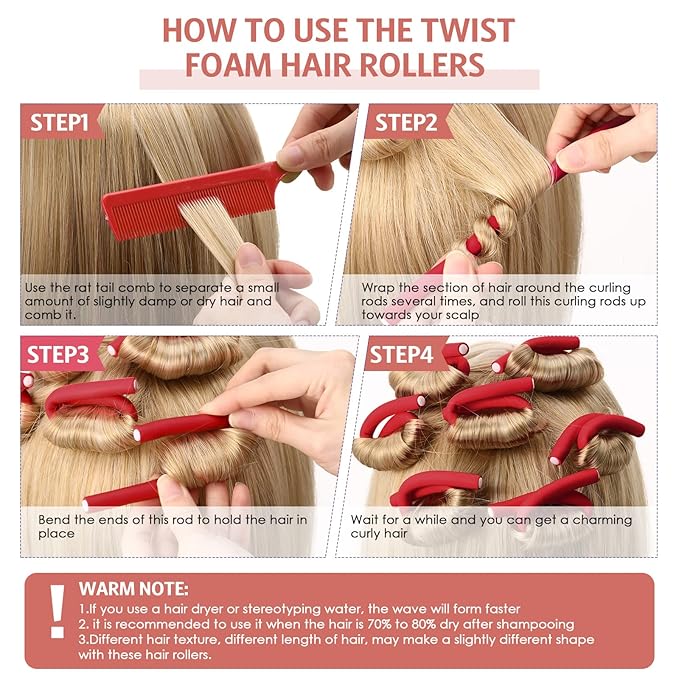 HOW TO USE THE TWIST FOAM HAIR ROLLERS

STEP1

Use the rat tail comb to separate a small amount of slightly damp or dry hair and comb it.

STEP2

Wrap the section of hair around the curling rods several times, and roll this curling rods up towards your scalp

STEP3

Bend the ends of this rod to hold the hair in place

STEP4

Wait for a while and you can get a charming curly hair

!

WARM NOTE:

1.If you use a hair dryer or stereotyping water, the wave will form faster
2. it is recommended to use it when the hair is 70% to 80% dry after shampooing
3.Different hair texture, different length of hair, may make a slightly different shape with these hair rollers.