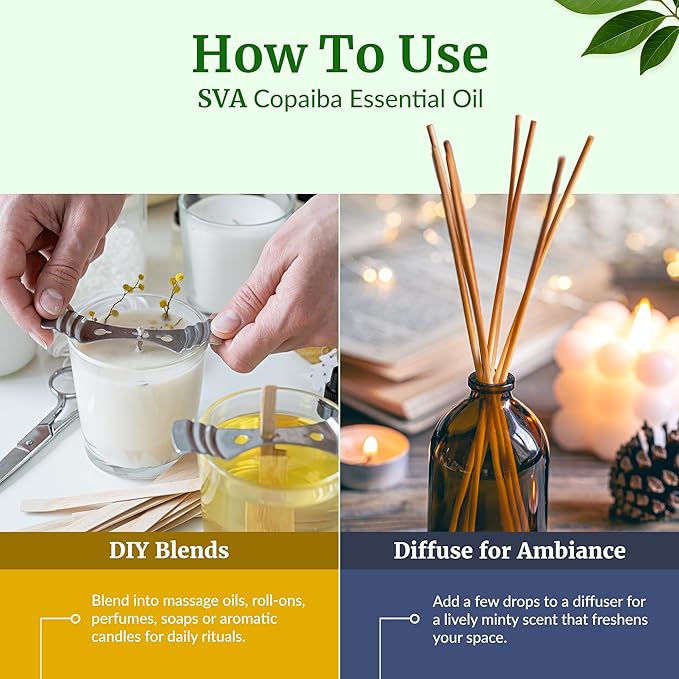 How To Use
SVA Copaiba Essential Oil

DIY Blends

Blend into massage oils, roll-ons, perfumes, soaps or aromatic candles for daily rituals.

Diffuse for Ambiance

Add a few drops to a diffuser for a lively minty scent that freshens your space.