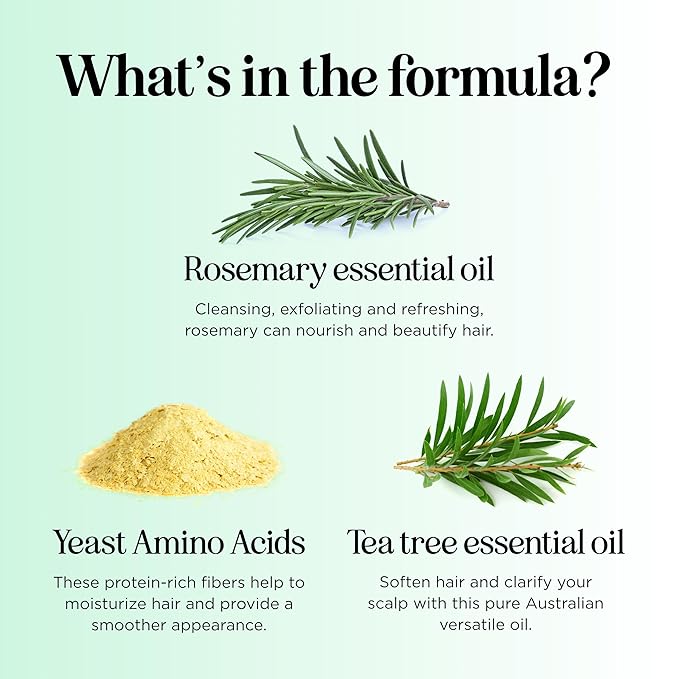 What's in the formula?

Rosemary essential oil

Cleansing, exfoliating and refreshing, rosemary can nourish and beautify hair.

Yeast Amino Acids

These protein-rich fibers help to moisturize hair and provide a smoother appearance.

Tea tree essential oil

Soften hair and clarify your scalp with this pure Australian versatile oil.