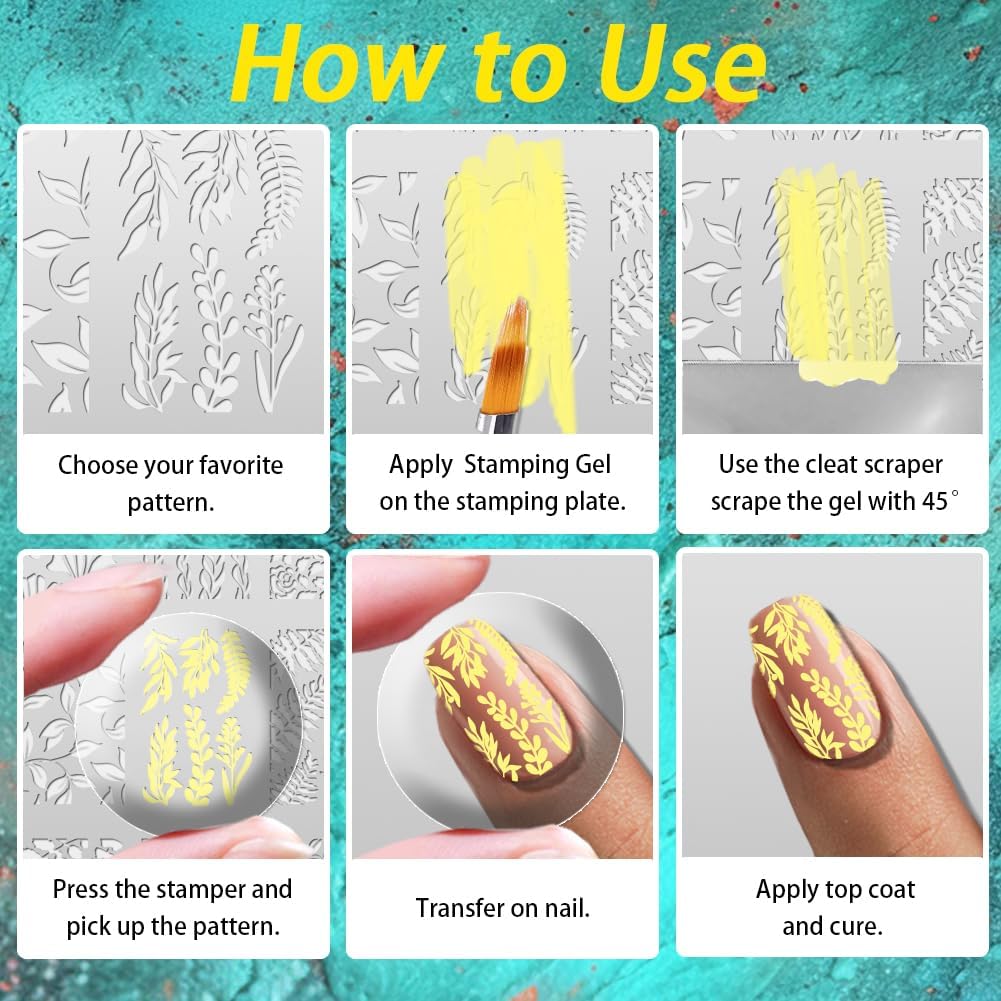 How to Use

Choose your favorite pattern.

Apply Stamping Gel on the stamping plate.

Use the cleat scraper scrape the gel with 45°

Press the stamper and pick up the pattern.

Transfer on nail.

Apply top coat and cure.