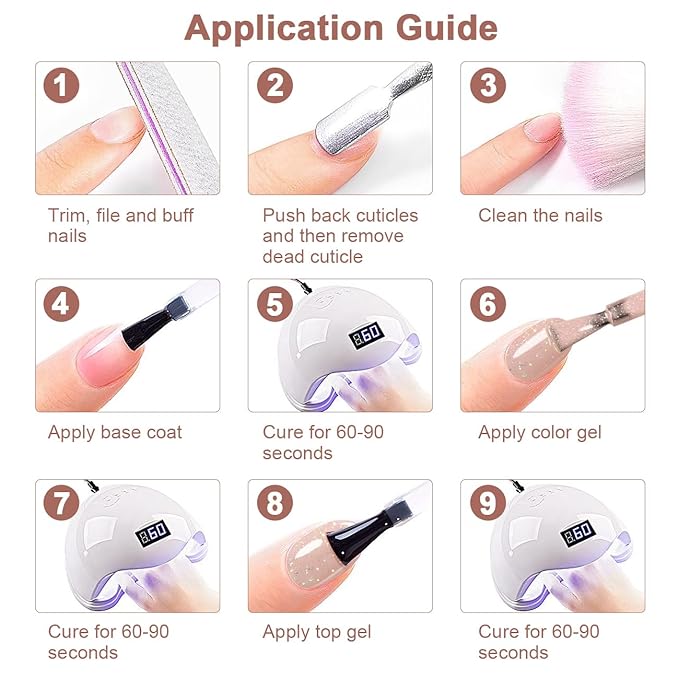 Application Guide

1
Trim, file and buff nails

2
Push back cuticles and then remove dead cuticle

3
Clean the nails

4
Apply base coat

5
60
Cure for 60-90 seconds

6
Apply color gel

7
60
Cure for 60-90 seconds

8
Apply top gel

9
60
Cure for 60-90 seconds