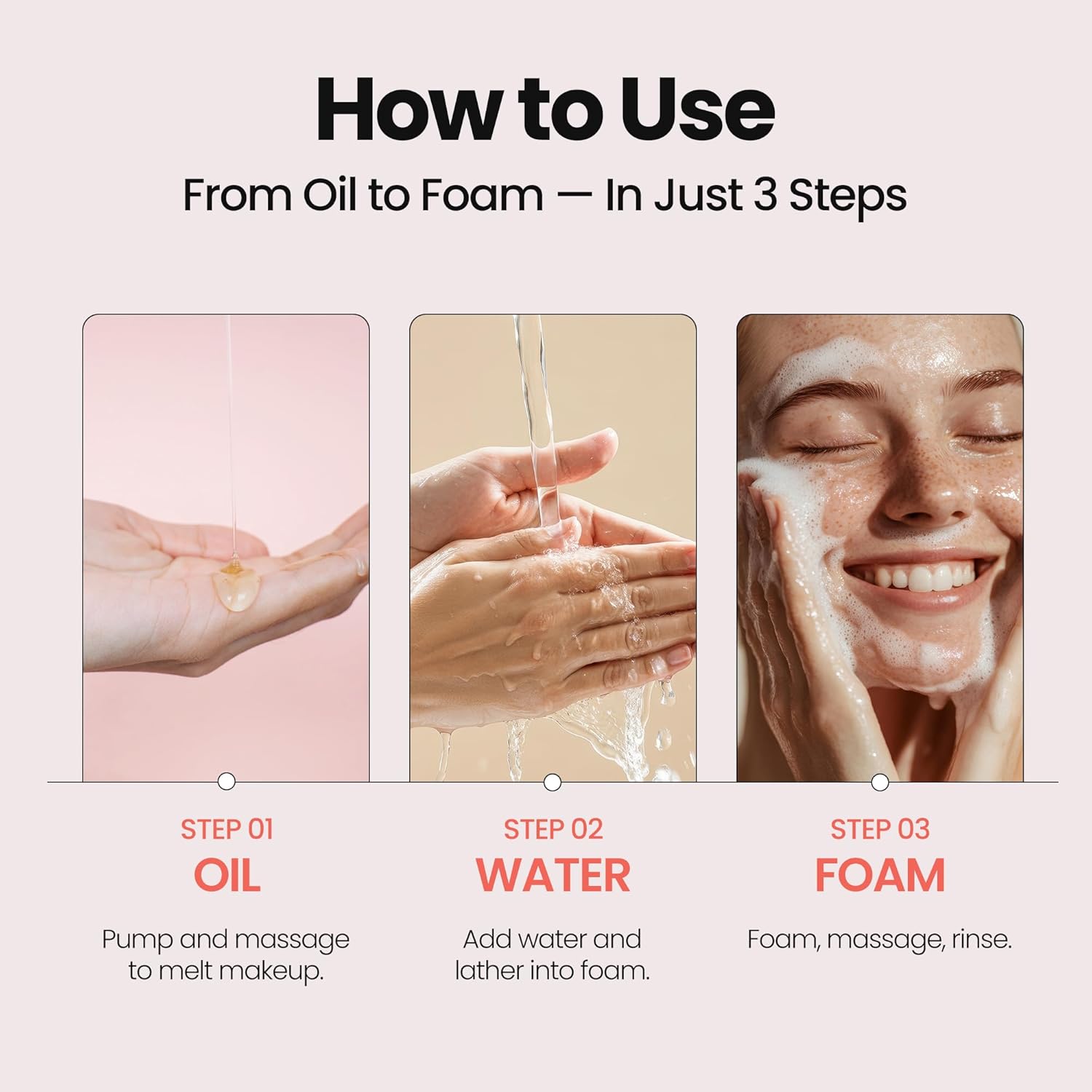 How to Use

From Oil to Foam — In Just 3 Steps

STEP 01
OIL
Pump and massage to melt makeup.

STEP 02
WATER
Add water and lather into foam.

STEP 03
FOAM
Foam, massage, rinse.