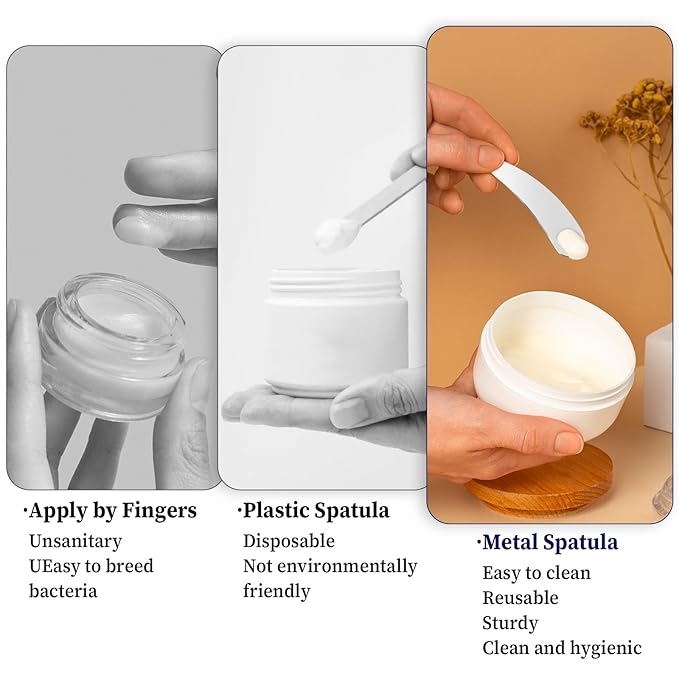 ·Apply by Fingers
Unsanitary
UEasy to breed bacteria

·Plastic Spatula
Disposable
Not environmentally friendly

·Metal Spatula
Easy to clean
Reusable
Sturdy
Clean and hygienic