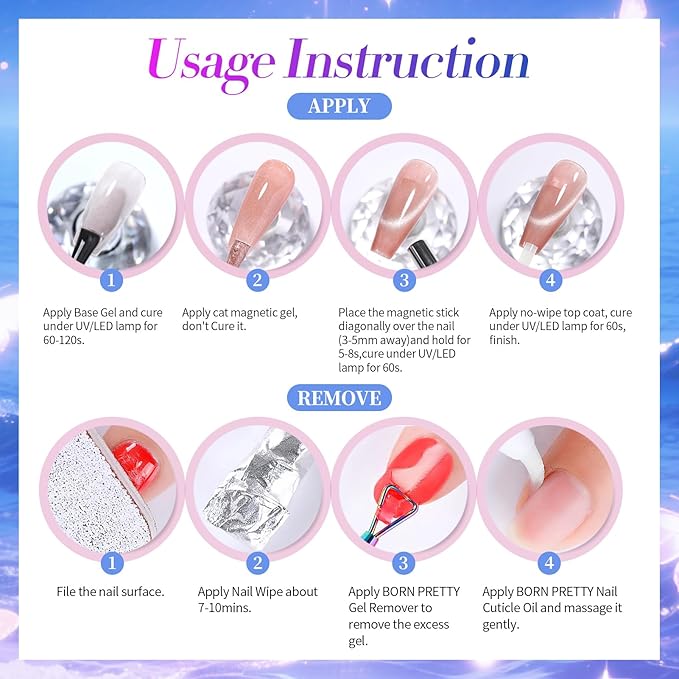 Usage Instruction

APPLY

1
Apply Base Gel and cure under UV/LED lamp for 60-120s.

2
Apply cat magnetic gel, don't Cure it.

3
Place the magnetic stick diagonally over the nail (3-5mm away)and hold for 5-8s,cure under UV/LED lamp for 60s.

4
Apply no-wipe top coat, cure under UV/LED lamp for 60s, finish.

REMOVE

1
File the nail surface.

2
Apply Nail Wipe about 7-10mins.

3
Apply BORN PRETTY Gel Remover to remove the excess gel.

4
Apply BORN PRETTY Nail Cuticle Oil and massage it gently.