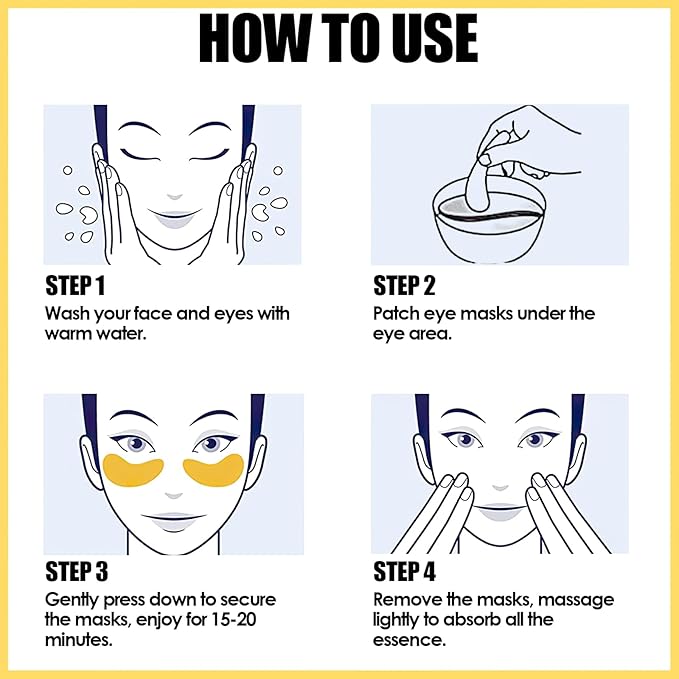 HOW TO USE

STEP 1
Wash your face and eyes with warm water.

STEP 2
Patch eye masks under the eye area.

STEP 3
Gently press down to secure the masks, enjoy for 15-20 minutes.

STEP 4
Remove the masks, massage lightly to absorb all the essence.