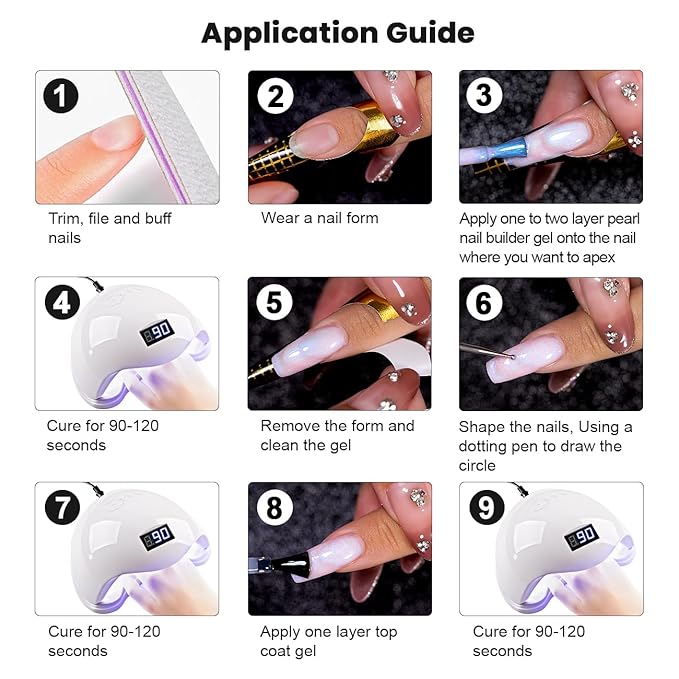 Application Guide

1
Trim, file and buff nails

2
Wear a nail form

3
Apply one to two layer pearl nail builder gel onto the nail where you want to apex

4
90
Cure for 90-120 seconds

5
Remove the form and clean the gel

6
Shape the nails, Using a dotting pen to draw the circle

7
90
Cure for 90-120 seconds

8
Apply one layer top coat gel

9
90
Cure for 90-120 seconds