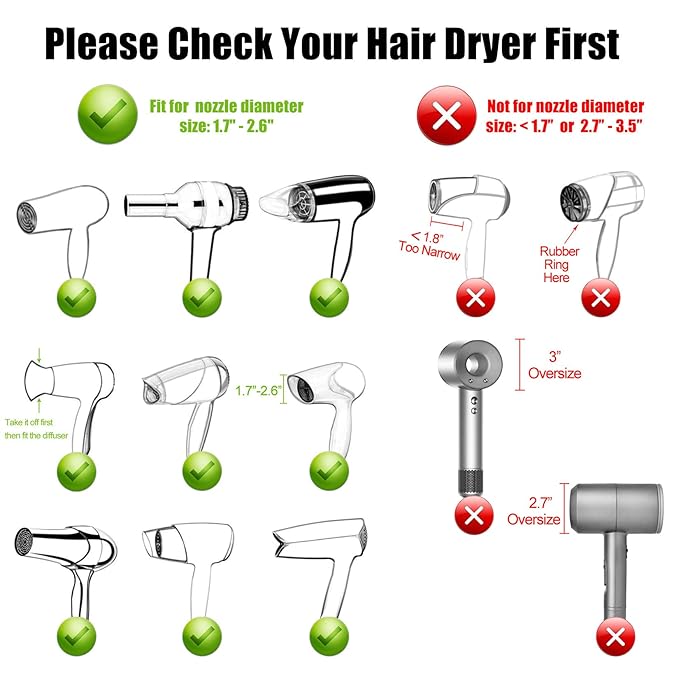 Please Check Your Hair Dryer First

Fit for nozzle diameter size: 1.7" - 2.6"

Not for nozzle diameter size: < 1.7" or 2.7" - 3.5"

< 1.8" Too Narrow

Rubber Ring Here

Take it off first then fit the diffuser

1.7"-2.6"

3" Oversize

2.7" Oversize