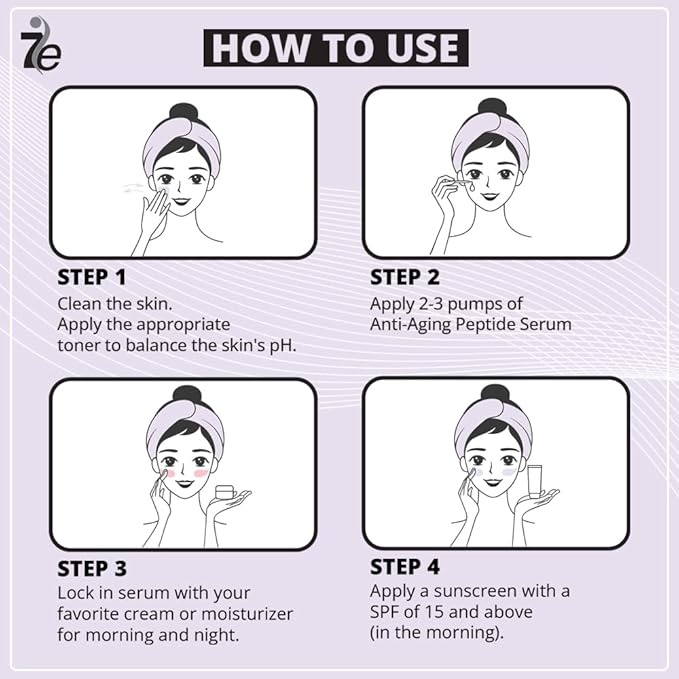 7e

HOW TO USE

STEP 1
Clean the skin.
Apply the appropriate toner to balance the skin's pH.

STEP 2
Apply 2-3 pumps of Anti-Aging Peptide Serum

STEP 3
Lock in serum with your favorite cream or moisturizer for morning and night.

STEP 4
Apply a sunscreen with a SPF of 15 and above (in the morning).