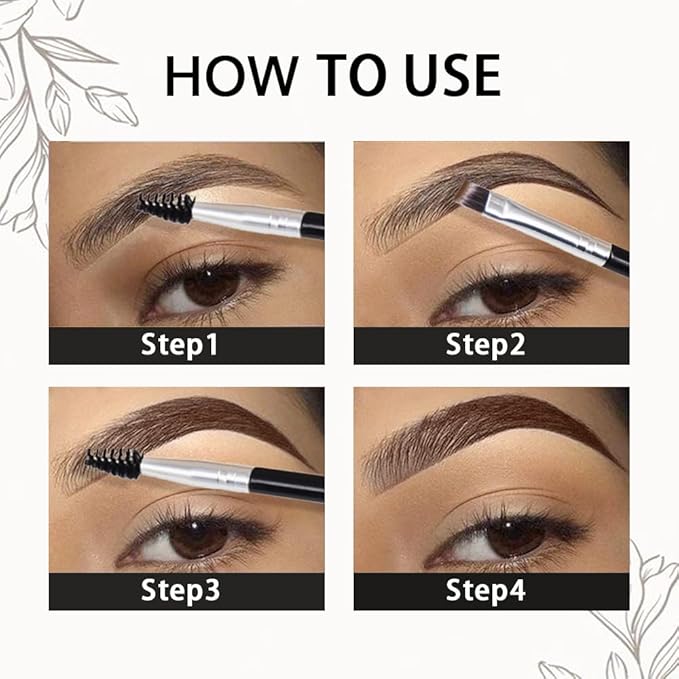 HOW TO USE

Step1

Step2

Step3

Step4