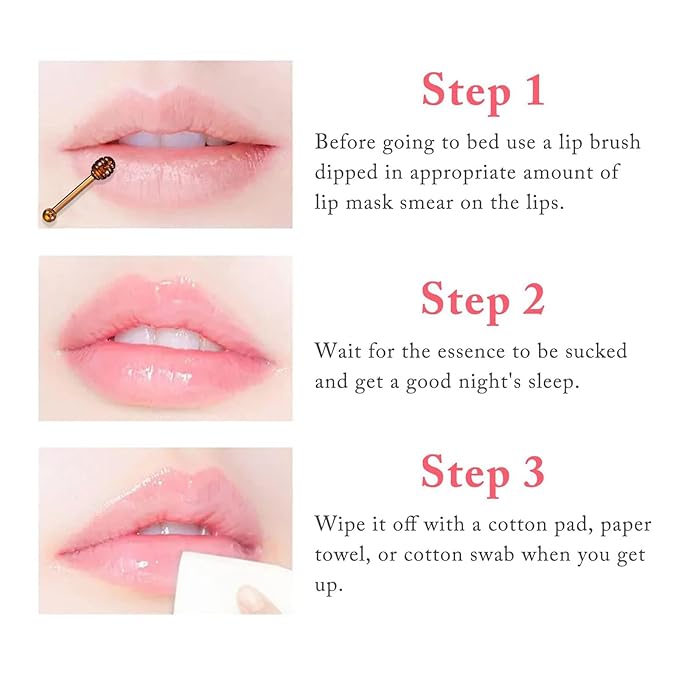 Step 1

Before going to bed use a lip brush dipped in appropriate amount of lip mask smear on the lips.

Step 2

Wait for the essence to be sucked and get a good night's sleep.

Step 3

Wipe it off with a cotton pad, paper towel, or cotton swab when you get up.