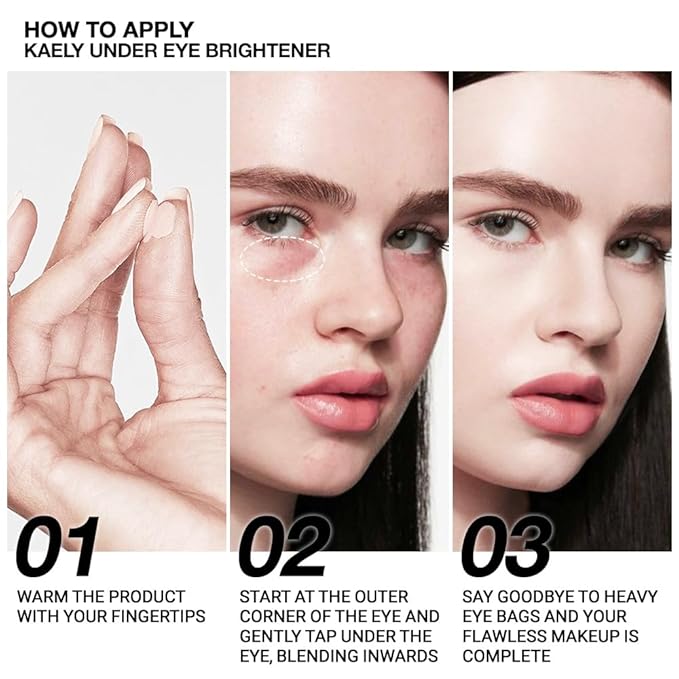 HOW TO APPLY
KAELY UNDER EYE BRIGHTENER

01
WARM THE PRODUCT WITH YOUR FINGERTIPS

02
START AT THE OUTER CORNER OF THE EYE AND GENTLY TAP UNDER THE EYE, BLENDING INWARDS

03
SAY GOODBYE TO HEAVY EYE BAGS AND YOUR FLAWLESS MAKEUP IS COMPLETE