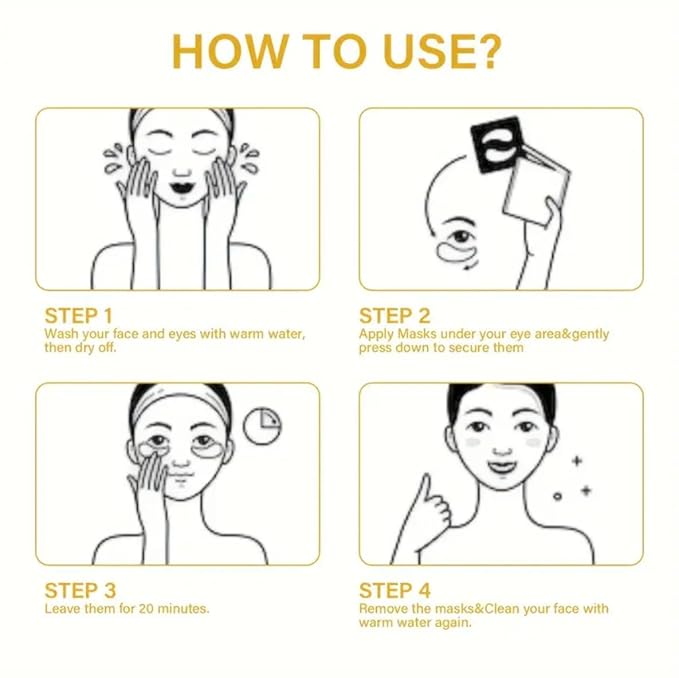 HOW TO USE?

STEP 1
Wash your face and eyes with warm water, then dry off.

STEP 2
Apply Masks under your eye area&gently press down to secure them

STEP 3
Leave them for 20 minutes.

STEP 4
Remove the masks&Clean your face with warm water again.