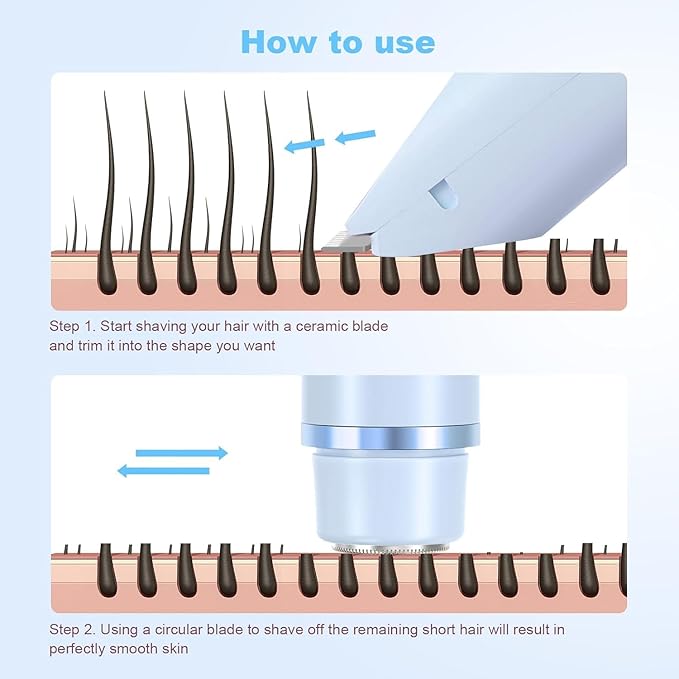 How to use

Step 1. Start shaving your hair with a ceramic blade and trim it into the shape you want

Step 2. Using a circular blade to shave off the remaining short hair will result in perfectly smooth skin