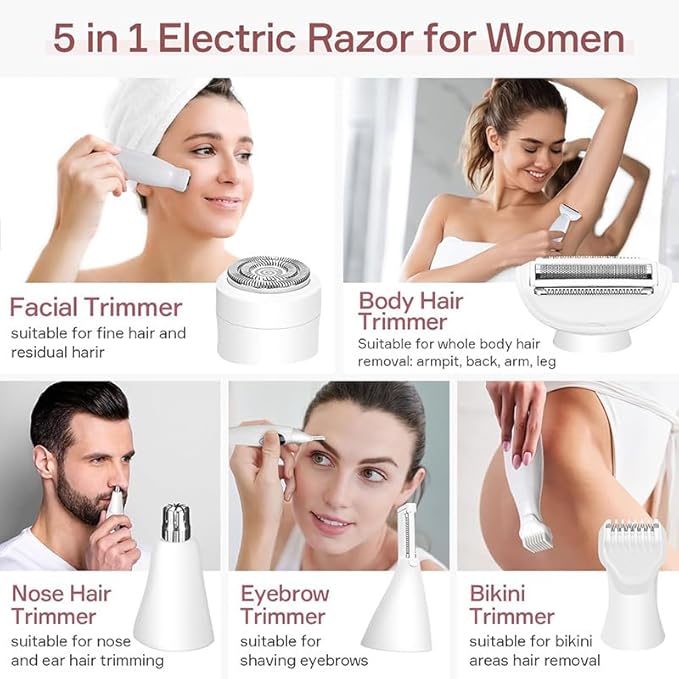 5 in 1 Electric Razor for Women

Facial Trimmer
suitable for fine hair and residual harir

Body Hair Trimmer
Suitable for whole body hair removal: armpit, back, arm, leg

Nose Hair Trimmer
suitable for nose and ear hair trimming

Eyebrow Trimmer
suitable for shaving eyebrows

Bikini Trimmer
suitable for bikini areas hair removal