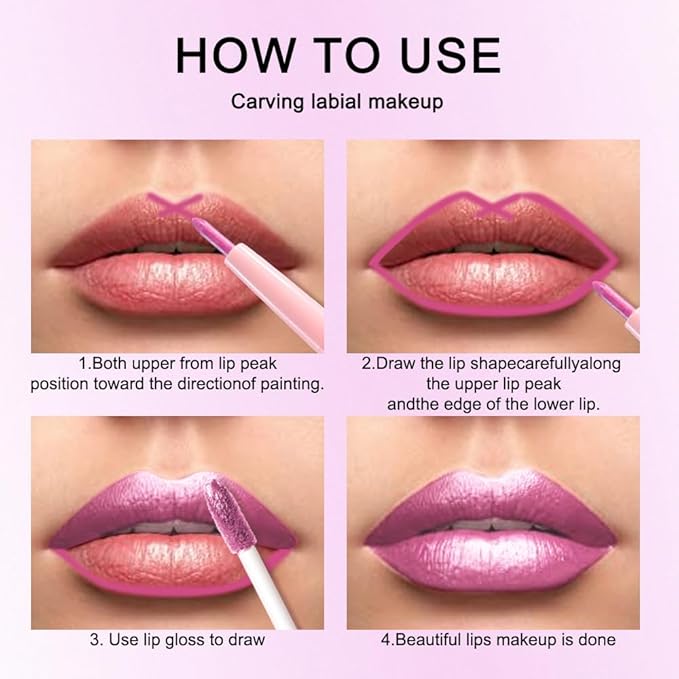 HOW TO USE

Carving labial makeup

1.Both upper from lip peak position toward the directionof painting.

2.Draw the lip shapecarefullyalong the upper lip peak andthe edge of the lower lip.

3. Use lip gloss to draw

4.Beautiful lips makeup is done