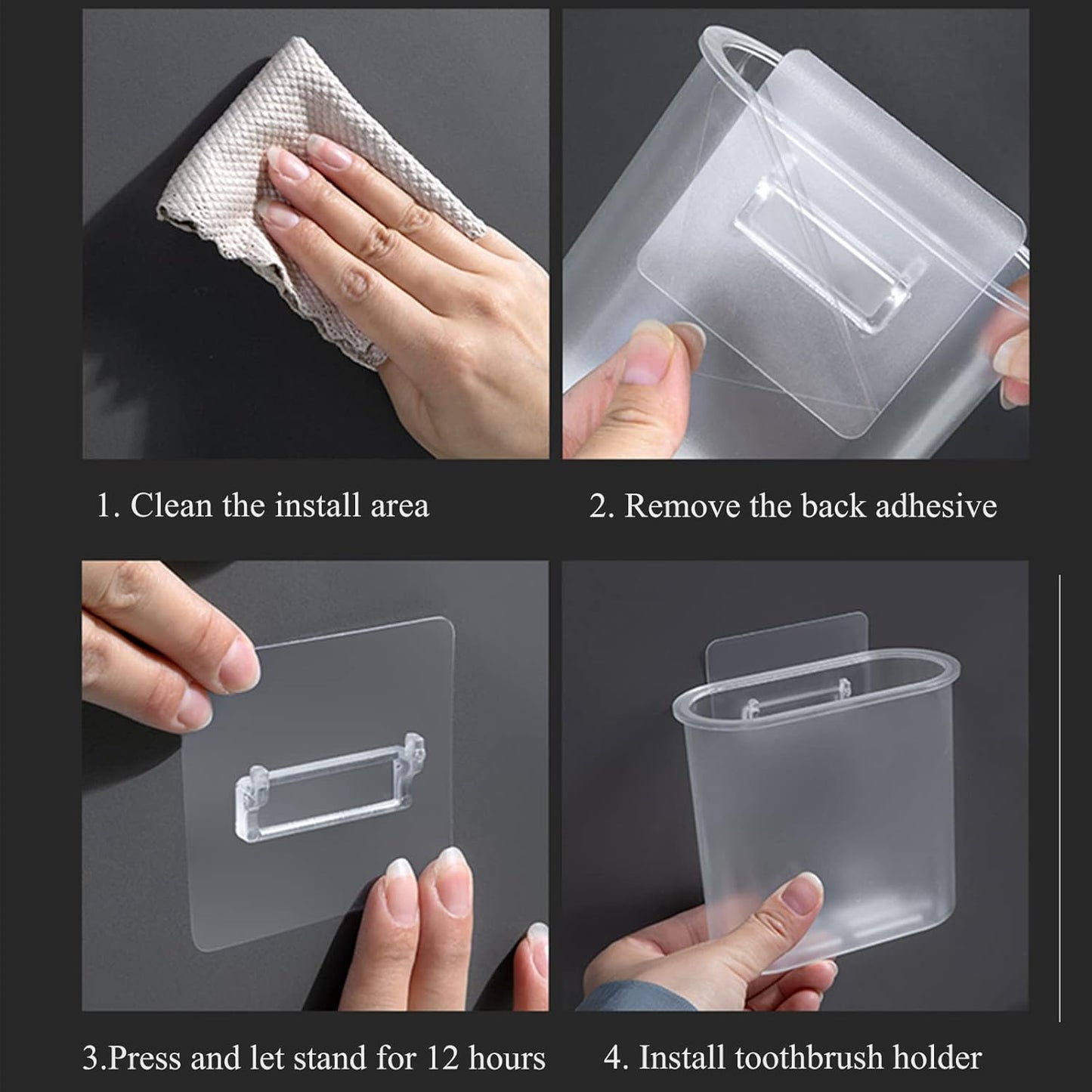 1. Clean the install area

2. Remove the back adhesive

3.Press and let stand for 12 hours

4. Install toothbrush holder