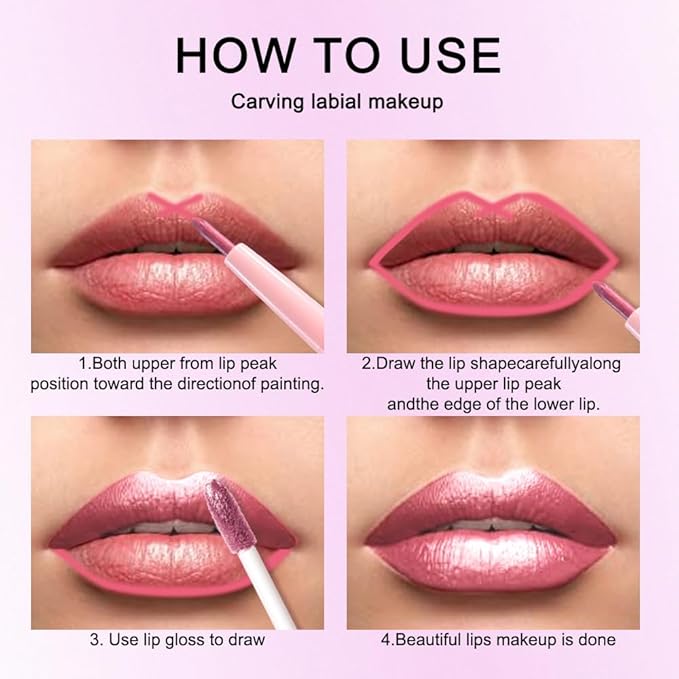 HOW TO USE

Carving labial makeup

1.Both upper from lip peak position toward the directionof painting.

2.Draw the lip shapecarefullyalong the upper lip peak andthe edge of the lower lip.

3. Use lip gloss to draw

4.Beautiful lips makeup is done