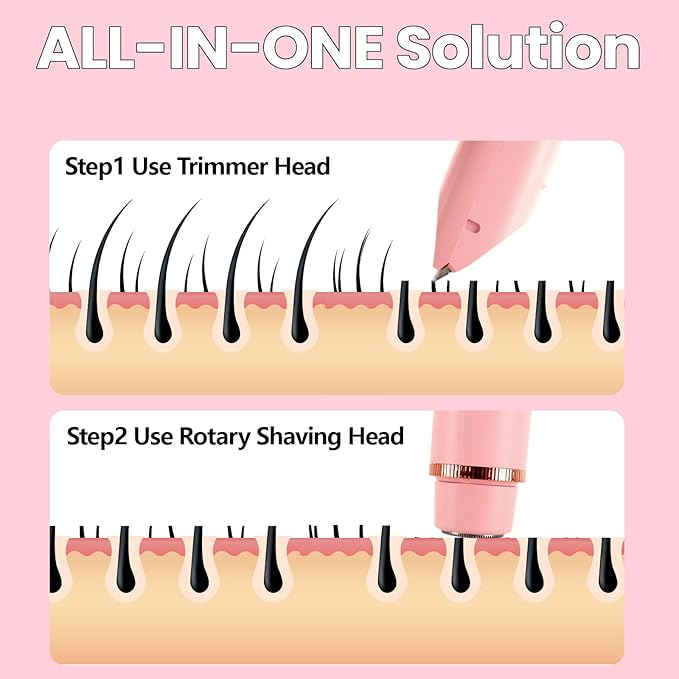 ALL-IN-ONE Solution

Step1 Use Trimmer Head

Step2 Use Rotary Shaving Head