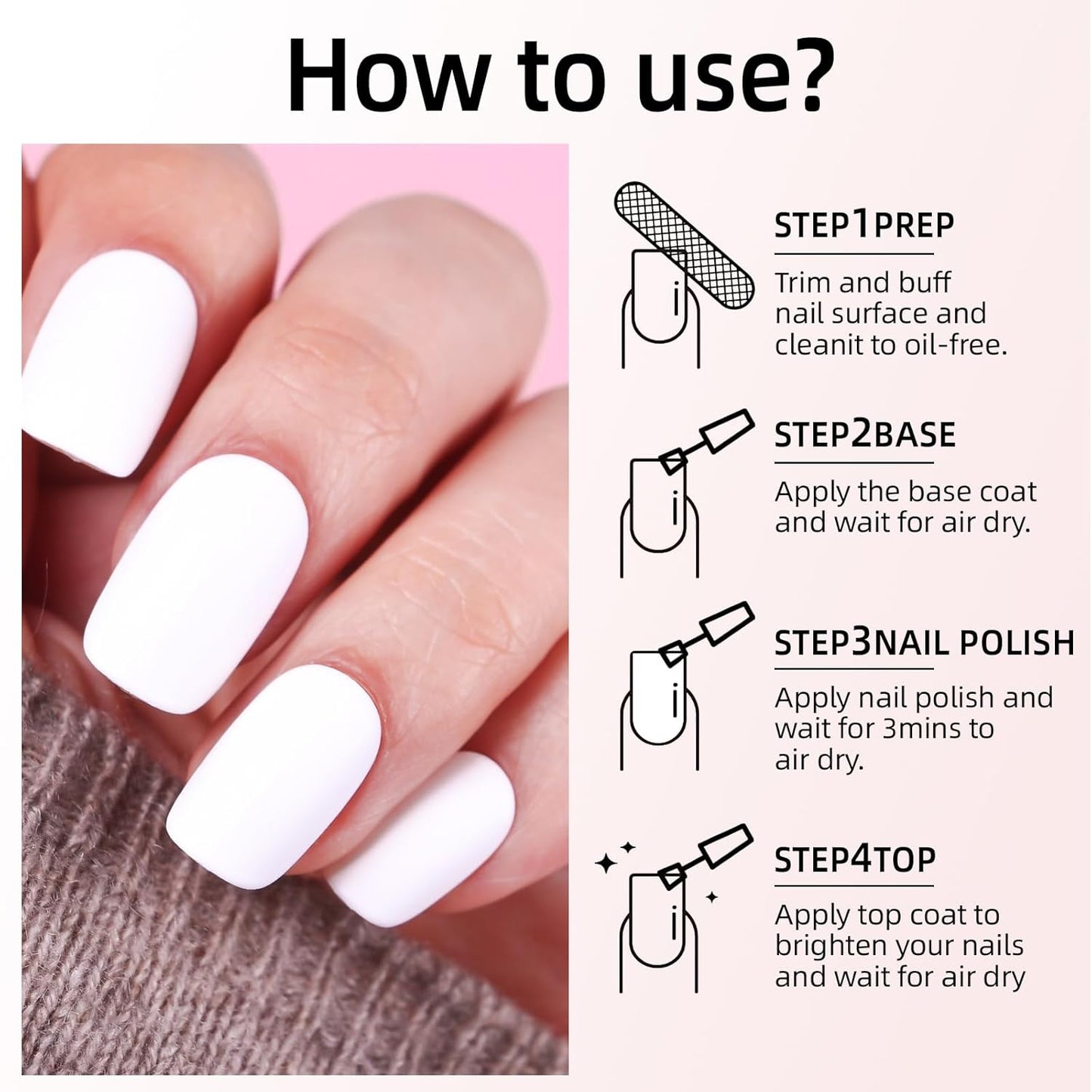 How to use?

STEP1PREP

Trim and buff nail surface and cleanit to oil-free.

STEP2BASE

Apply the base coat and wait for air dry.

STEP3NAIL POLISH

Apply nail polish and wait for 3mins to air dry.

STEP4TOP

Apply top coat to brighten your nails and wait for air dry