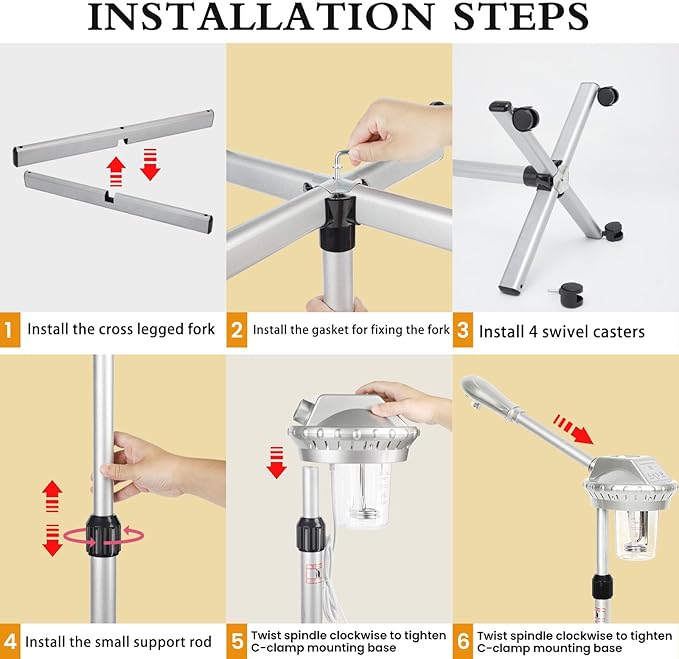 INSTALLATION STEPS

1 Install the cross legged fork

2 Install the gasket for fixing the fork

3 Install 4 swivel casters

4 Install the small support rod

5 Twist spindle clockwise to tighten C-clamp mounting base

6 Twist spindle clockwise to tighten C-clamp mounting base