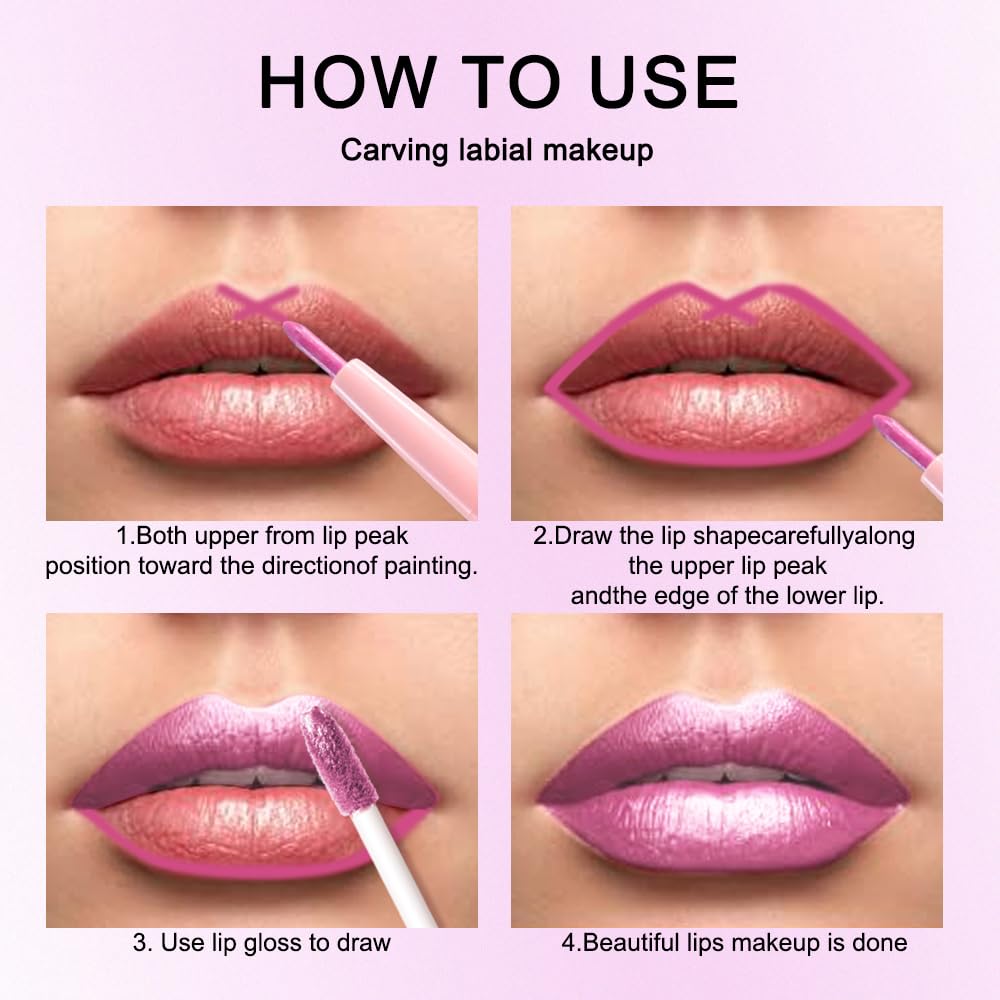 HOW TO USE

Carving labial makeup

1.Both upper from lip peak position toward the directionof painting.

2.Draw the lip shapecarefullyalong the upper lip peak andthe edge of the lower lip.

3. Use lip gloss to draw

4.Beautiful lips makeup is done