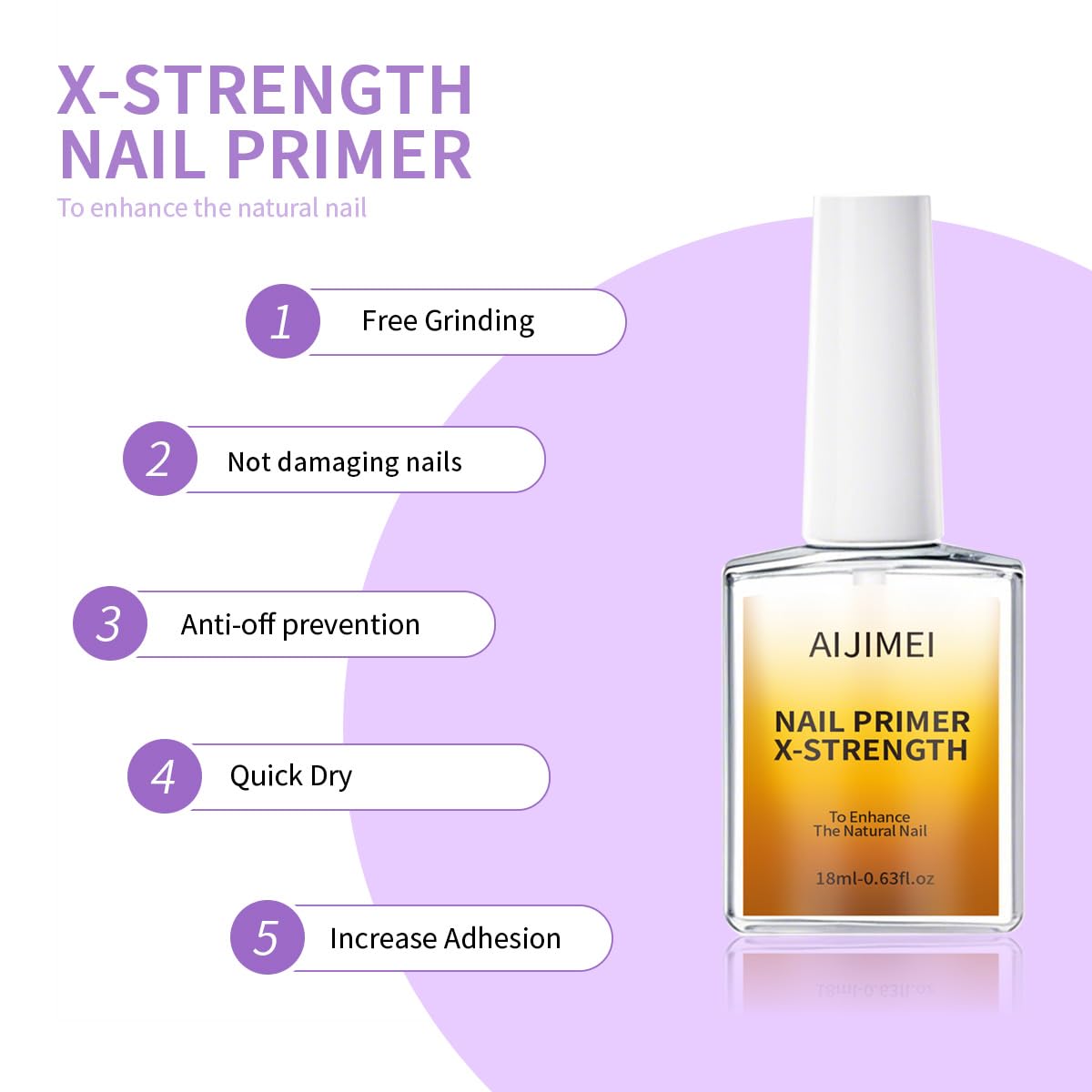 X-STRENGTH NAIL PRIMER

To enhance the natural nail

1 Free Grinding

2 Not damaging nails

3 Anti-off prevention

4 Quick Dry

5 Increase Adhesion

AIJIMEI

NAIL PRIMER X-STRENGTH

To Enhance The Natural Nail

18ml-0.63fl.oz